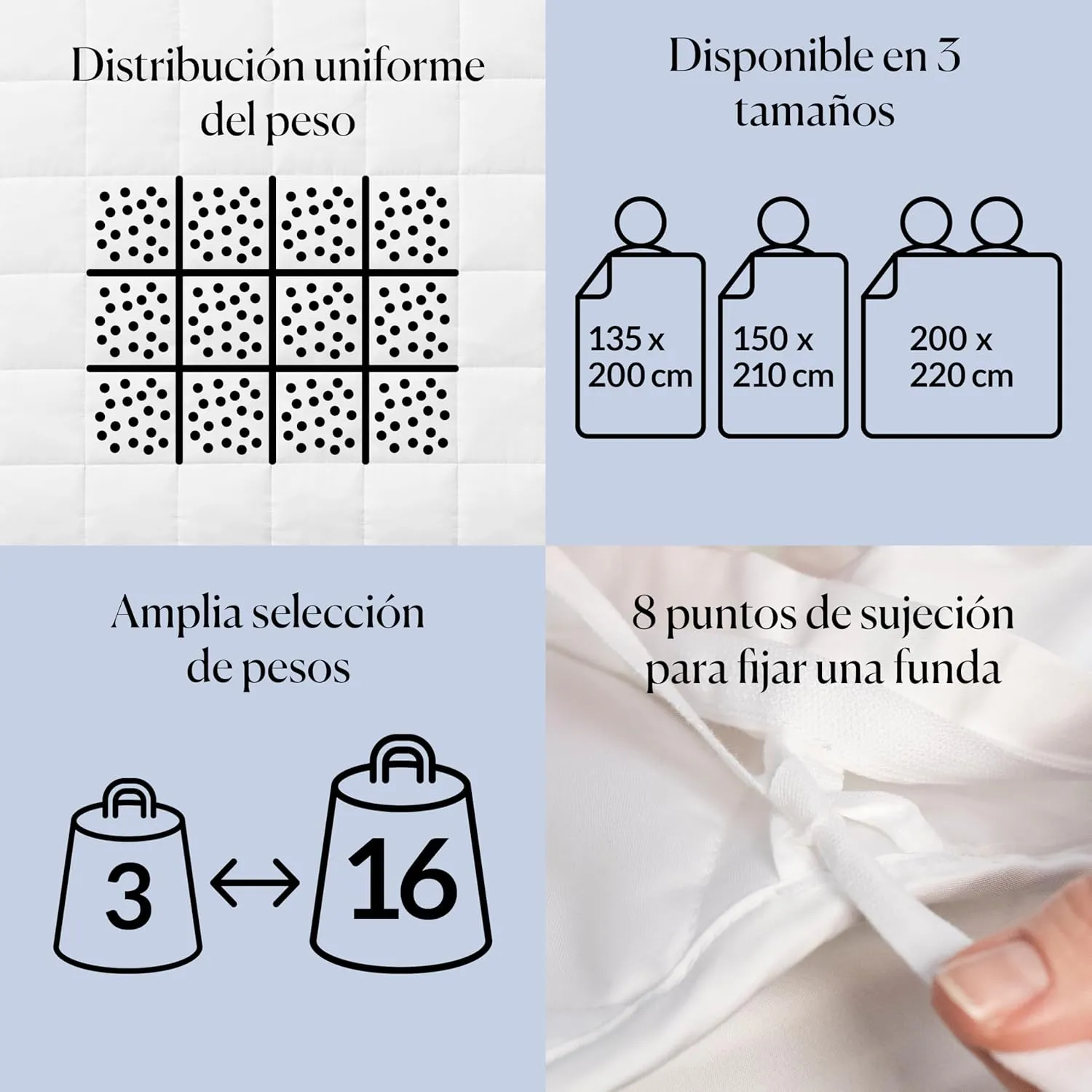 Distribución uniforme del peso

Disponible en 3 tamaños

135 x 200 cm

150 x 210 cm

200 x 220 cm

Amplia selección de pesos

3

↔

16

8 puntos de sujeción para fijar una funda